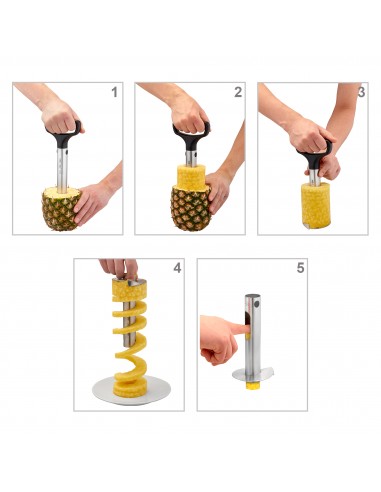 1

2

3

4

5